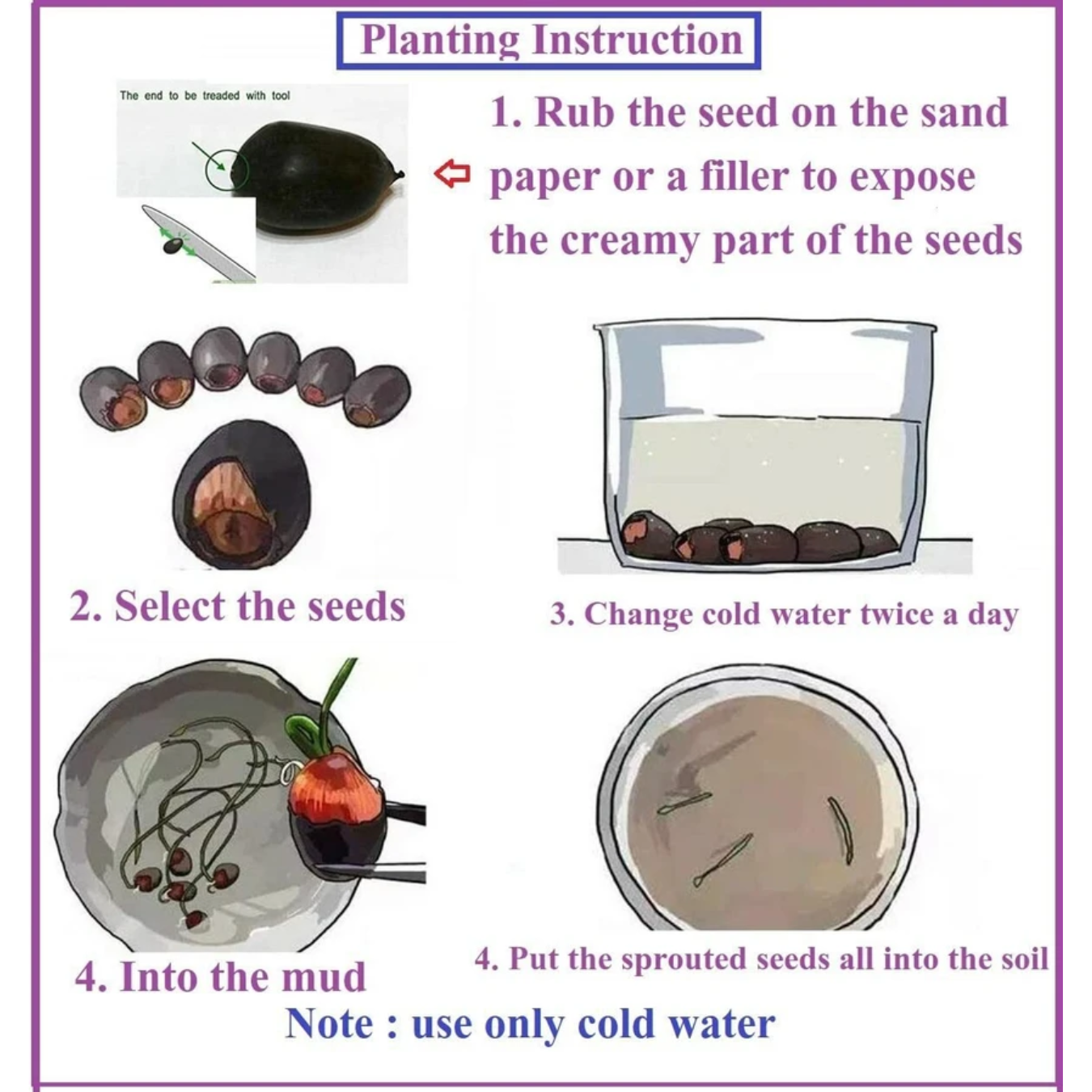 Planting Instruction

The end to be treaded with tool

1. Rub the seed on the sand paper or a filler to expose the creamy part of the seeds

2. Select the seeds

3. Change cold water twice a day

4. Into the mud

4. Put the sprouted seeds all into the soil

Note : use only cold water